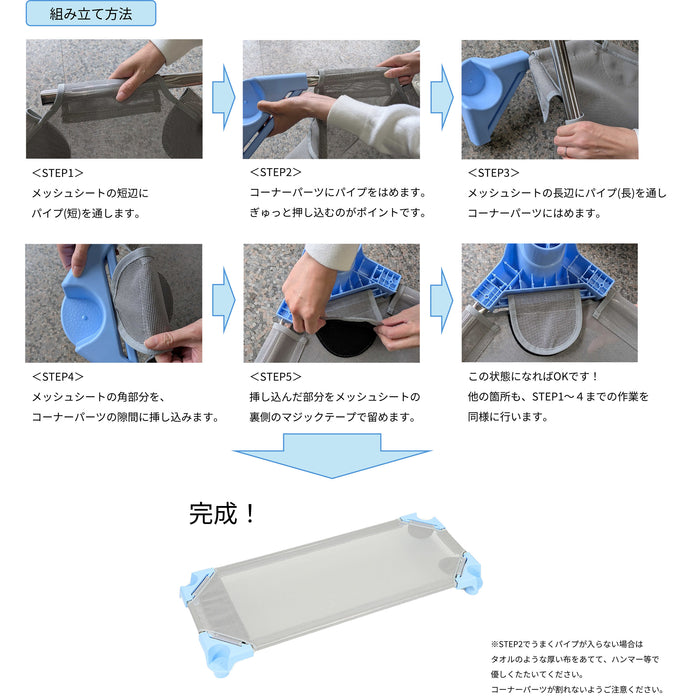 組み立て方法

＜STEP1＞
メッシュシートの短辺に
パイプ(短)を通します。

＜STEP2＞
コーナーパーツにパイプをはめます。
ぎゅっと押し込むのがポイントです。

＜STEP3＞
メッシュシートの長辺にパイプ(長)を通し
コーナーパーツにはめます。

＜STEP4＞
メッシュシートの角部分を、
コーナーパーツの隙間に挿し込みます。

＜STEP5＞
挿し込んだ部分をメッシュシートの
裏側のマジックテープで留めます。

この状態になればOKです！
他の箇所も、STEP1～４までの作業を
同様に行います。

完成！

※STEP2でうまくパイプが入らない場合は
タオルのような厚い布をあてて、ハンマー等で
優しくたたいてください。
コーナーパーツが割れないようご注意ください。